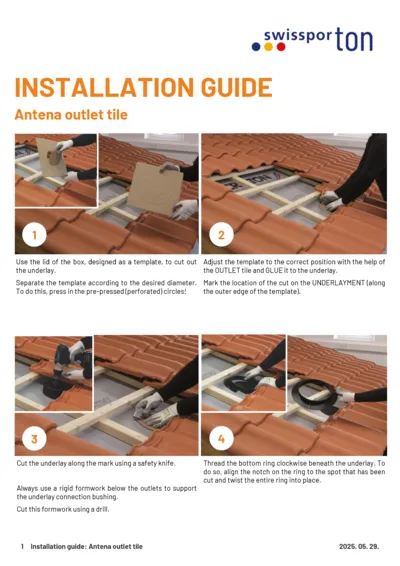 swisspor ton

INSTALLATION GUIDE

Antena outlet tile

1

Use the lid of the box, designed as a template, to cut out the underlay.

Separate the template according to the desired diameter. To do this, press in the pre-pressed (perforated) circles!

2

Adjust the template to the correct position with the help of the OUTLET tile and GLUE it to the underlay.

Mark the location of the cut on the UNDERLAYMENT (along the outer edge of the template).

3

Cut the underlay along the mark using a safety knife.

Always use a rigid formwork below the outlets to support the underlay connection bushing.

Cut this formwork using a drill.

4

Thread the bottom ring clockwise beneath the underlay. To do so, align the notch on the ring to the spot that has been cut and twist the entire ring into place.

1 Installation guide: Antena outlet tile

2025. 05. 28.